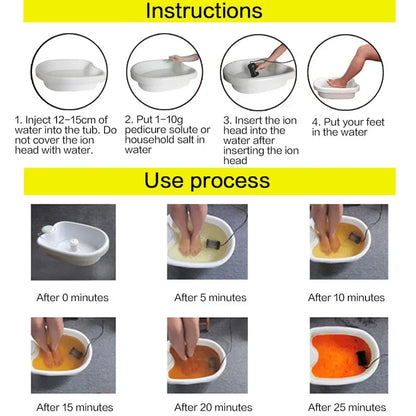 Instructions

1. Inject 12~15cm of water into the tub. Do not cover the ion head with water.

2. Put 1~10g pedicure solute or household salt in water

3. Insert the ion head into the water after inserting the ion head

4. Put your feet in the water

Use process

After 0 minutes

After 5 minutes

After 10 minutes

After 15 minutes

After 20 minutes

After 25 minutes