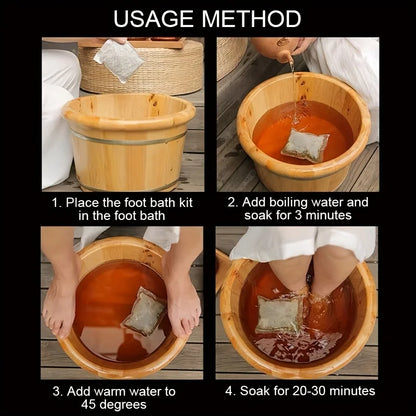 USAGE METHOD

1. Place the foot bath kit in the foot bath

2. Add boiling water and soak for 3 minutes

3. Add warm water to 45 degrees

4. Soak for 20-30 minutes