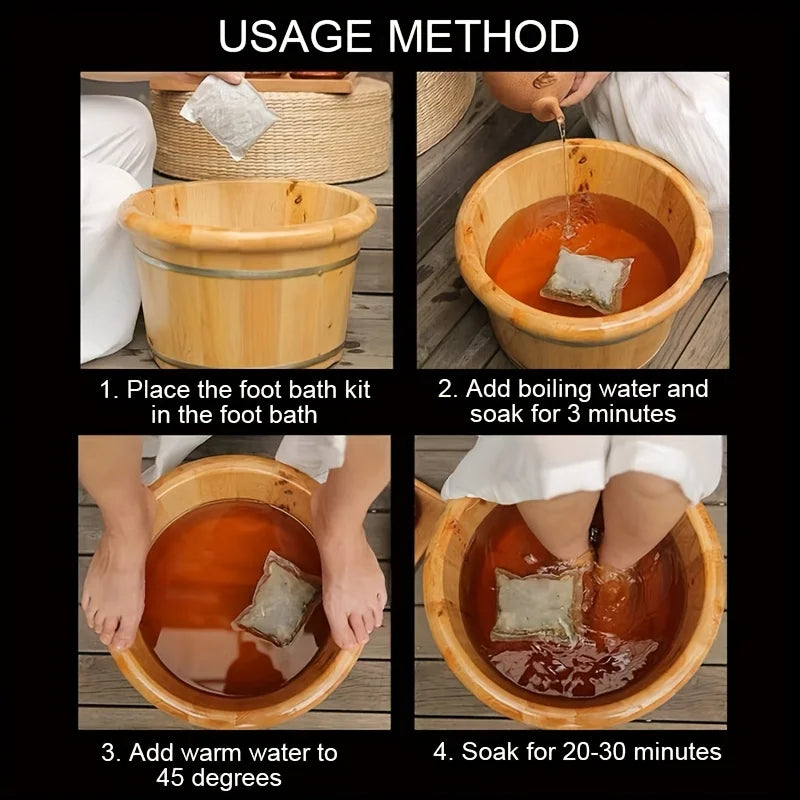 USAGE METHOD

1. Place the foot bath kit in the foot bath

2. Add boiling water and soak for 3 minutes

3. Add warm water to 45 degrees

4. Soak for 20-30 minutes